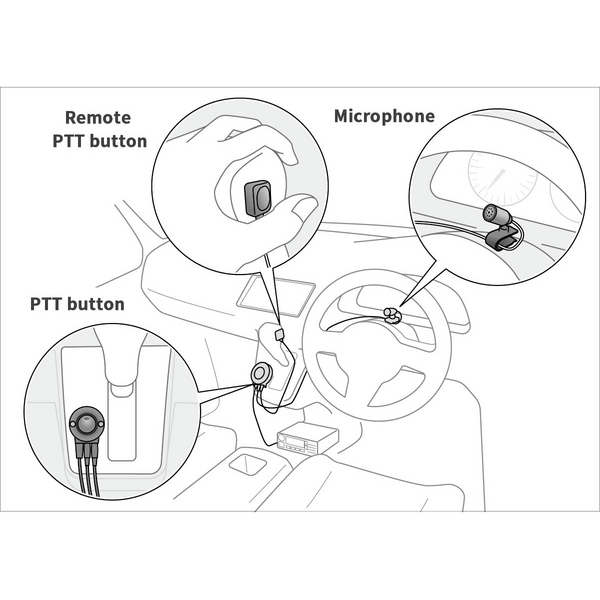 Remote PTT button

Microphone

PTT button